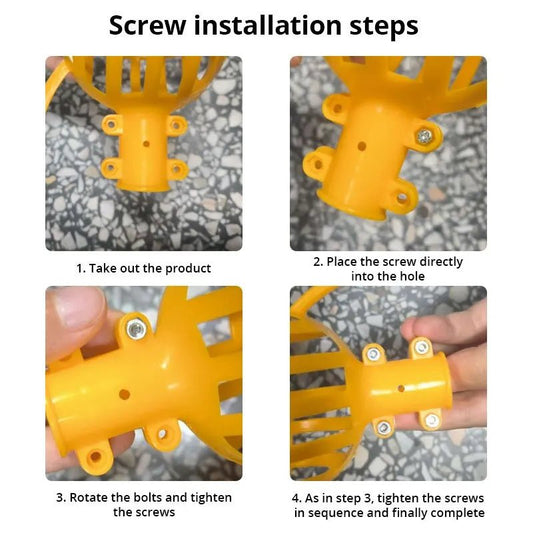 Screw installation steps

1. Take out the product

2. Place the screw directly into the hole

3. Rotate the bolts and tighten the screws

4. As in step 3, tighten the screws in sequence and finally complete